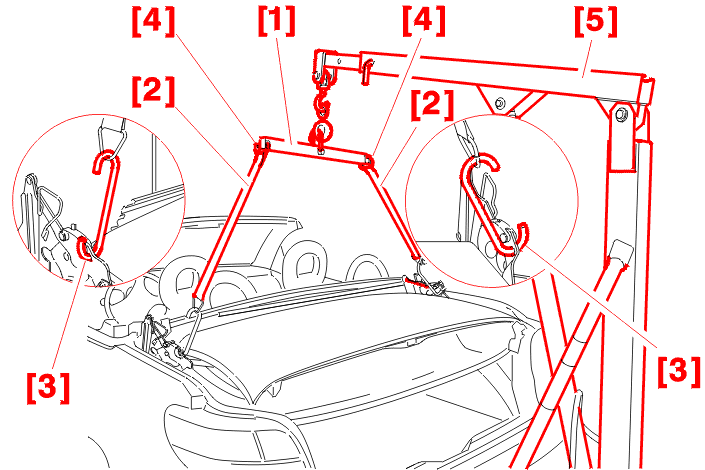 [4]
[1]
[4]
[5]
[2]
[2]
[3]
[3]