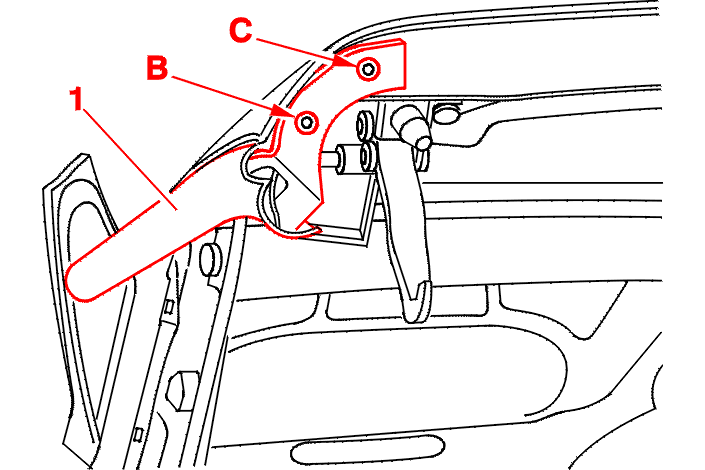 C
B
1