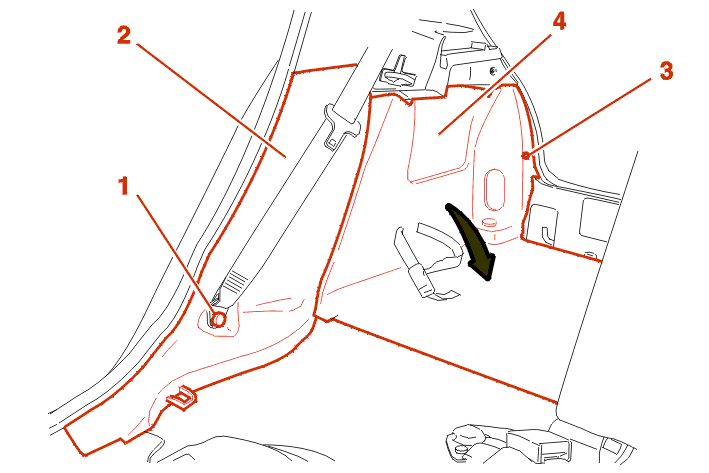 2
4
3
1