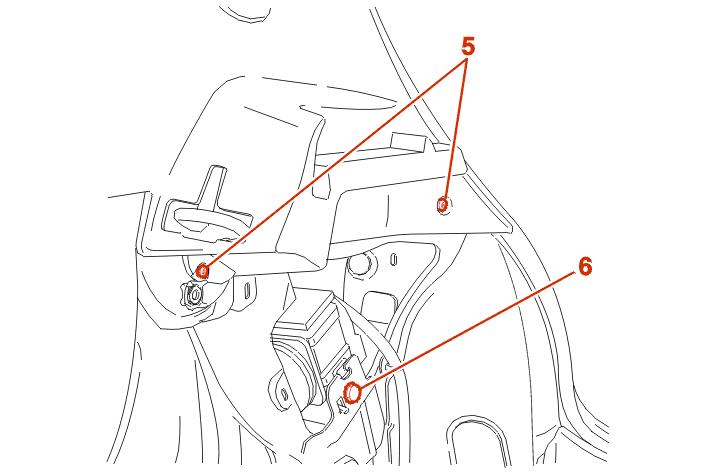 5

6