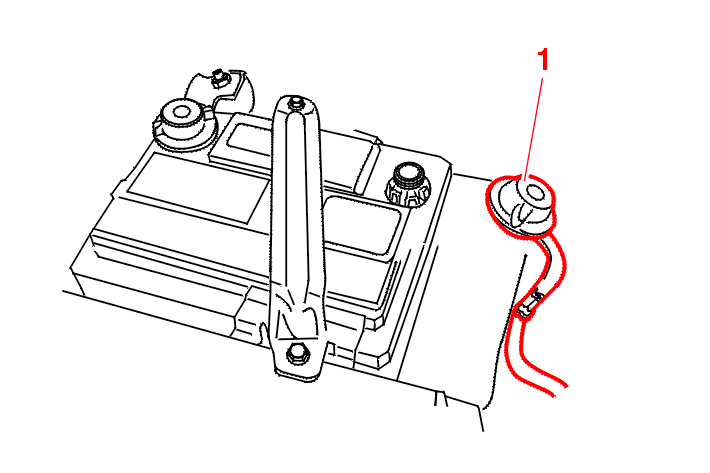 1