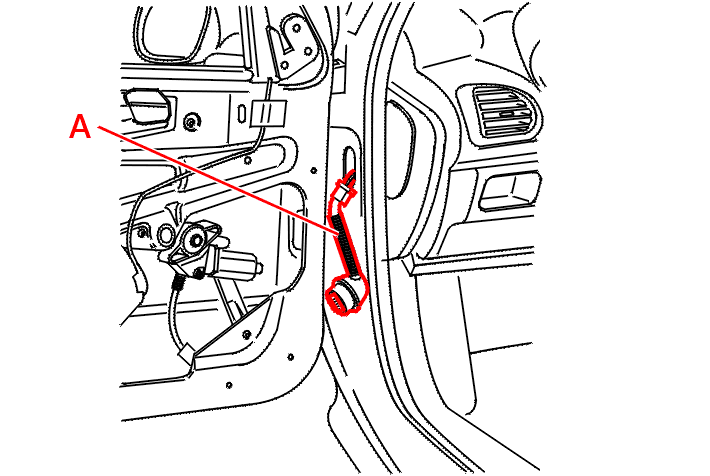 A