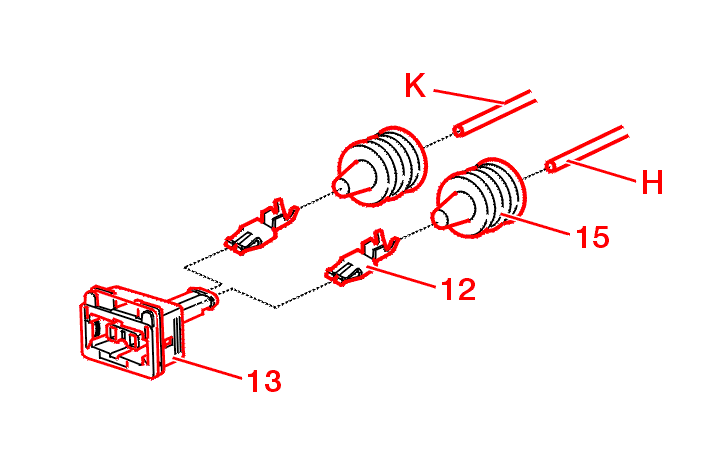 K
H
15
12
13