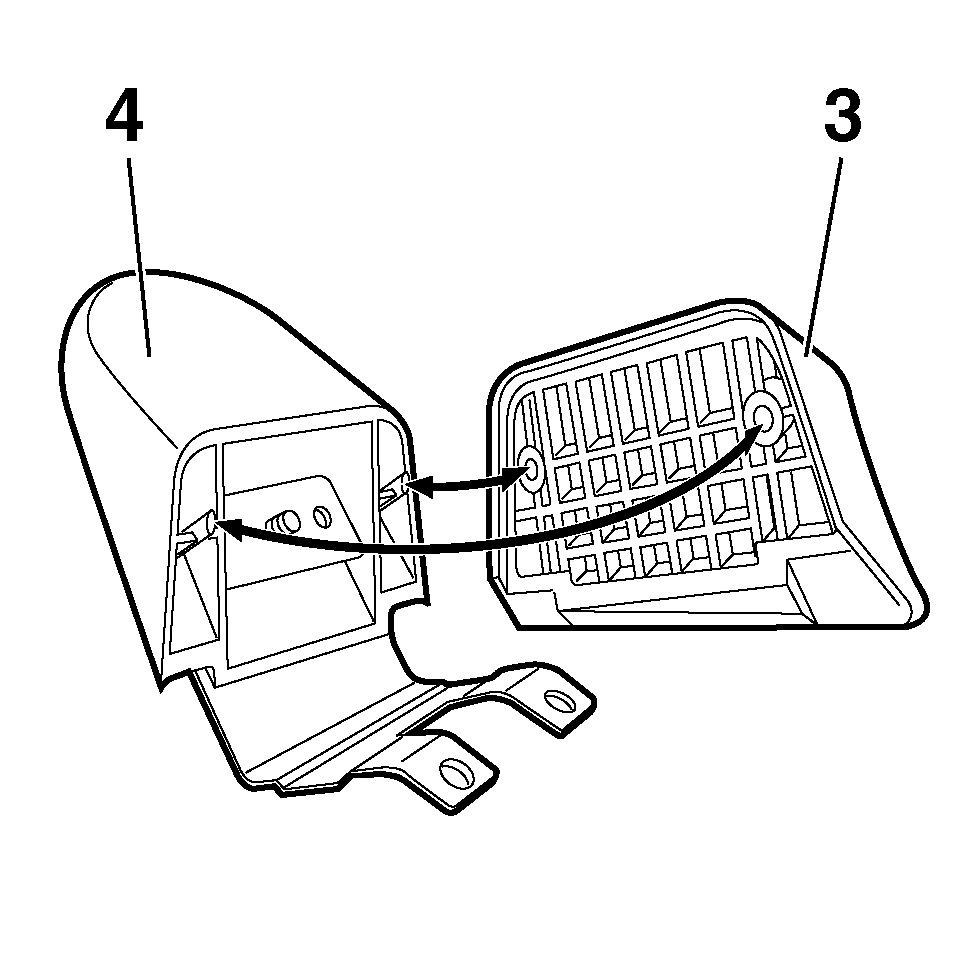 4
3