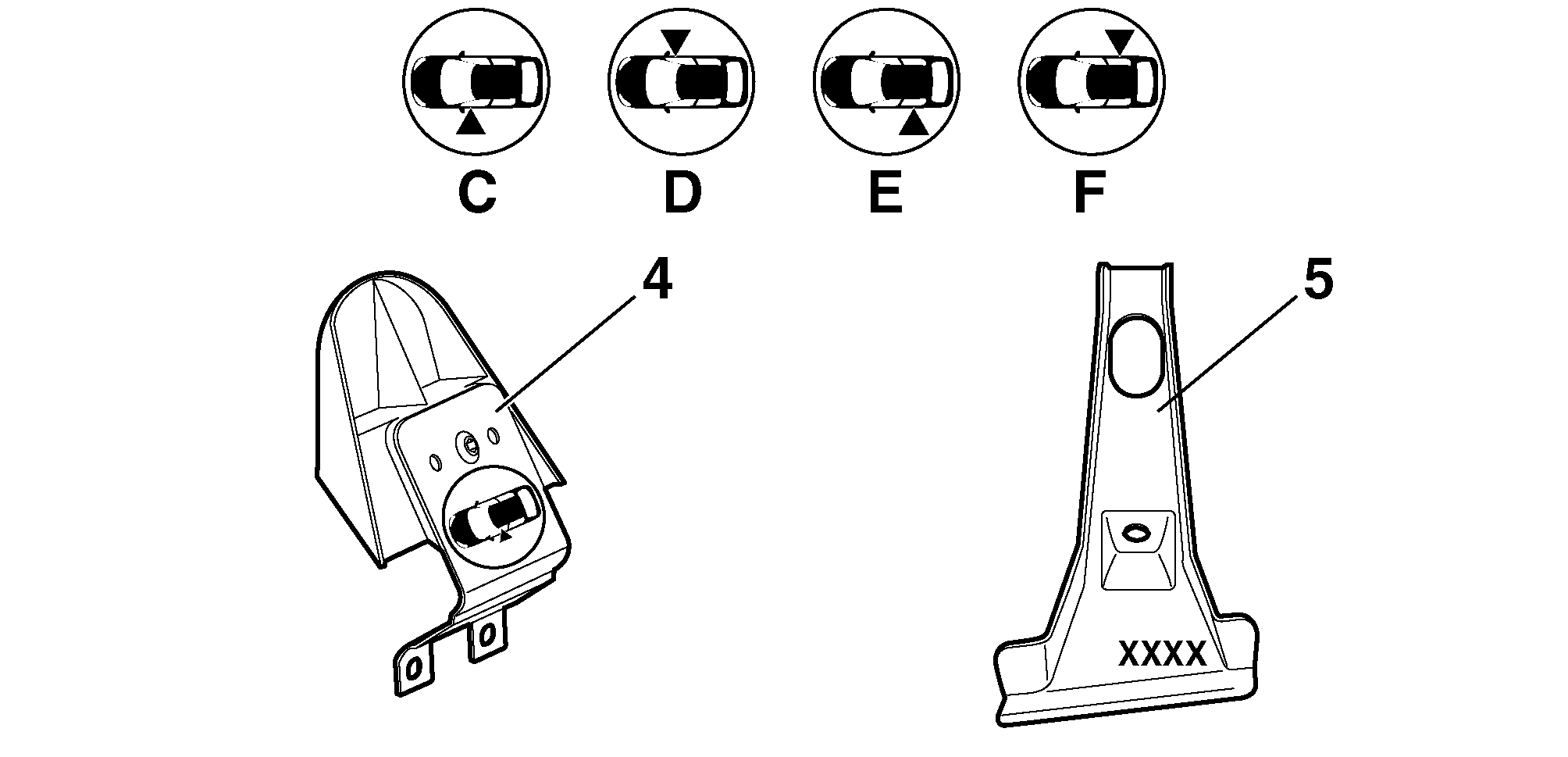 C D E F

4

5

XXXX