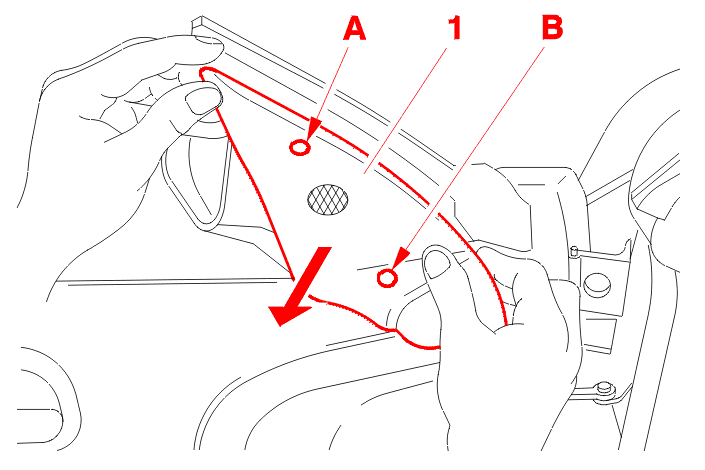 A
1
B