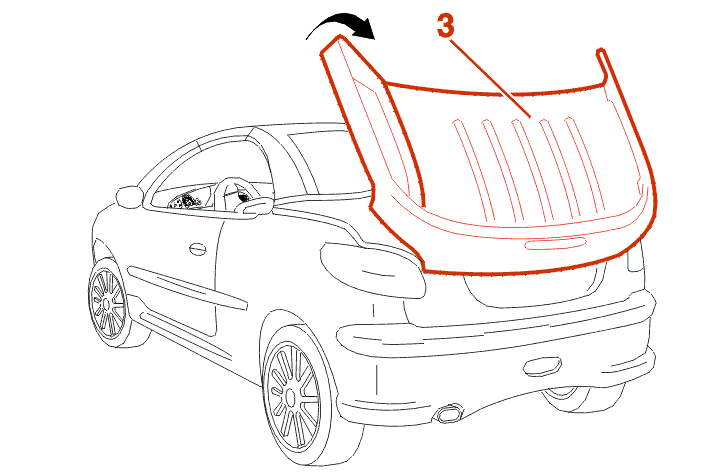 3