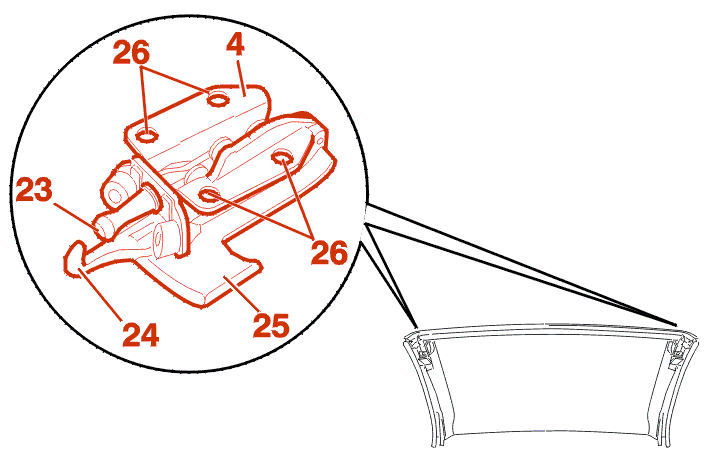 26
4
23
26
24
25