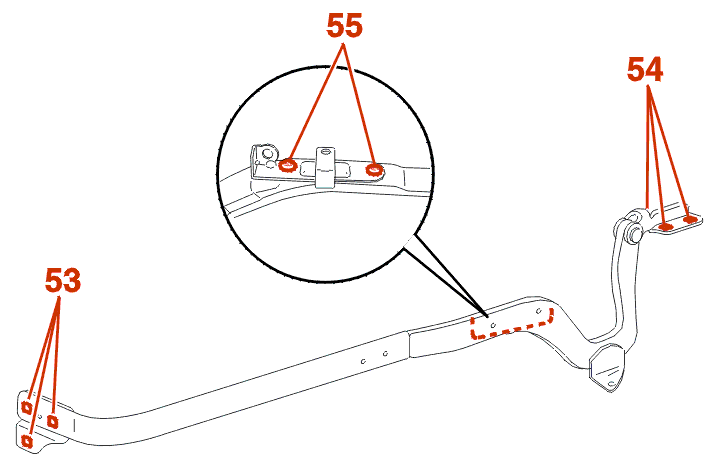 55

54

53