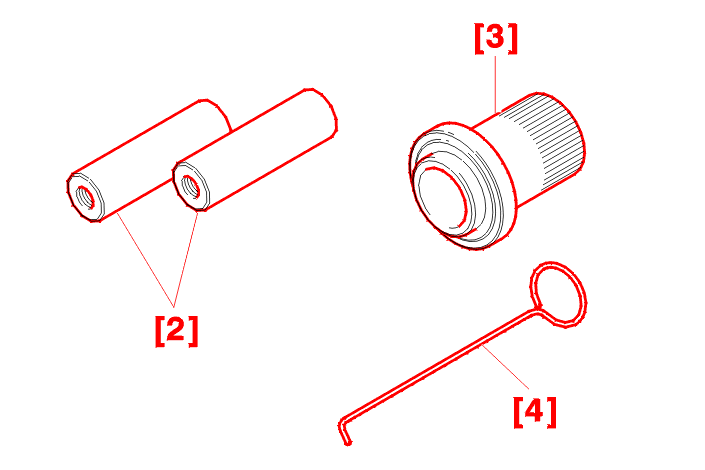 [3]

[2]

[4]