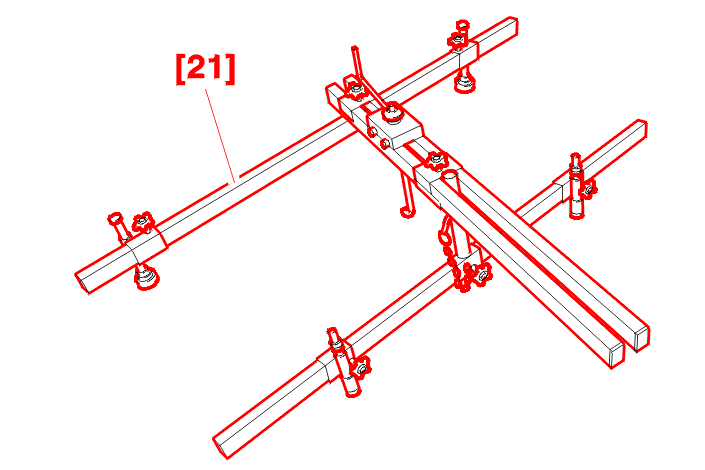 [21]