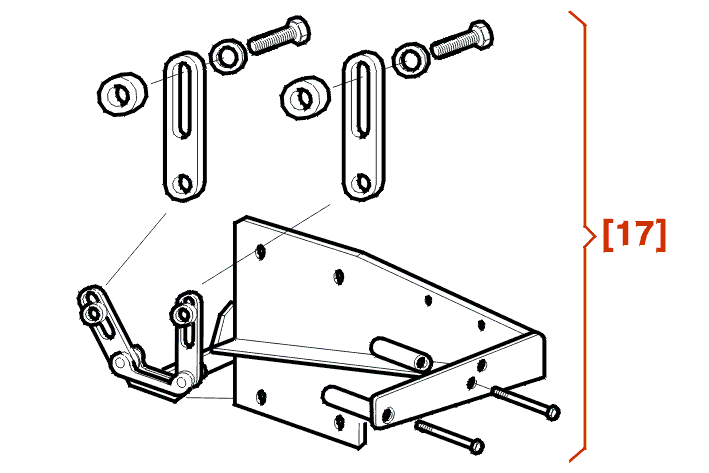 [17]