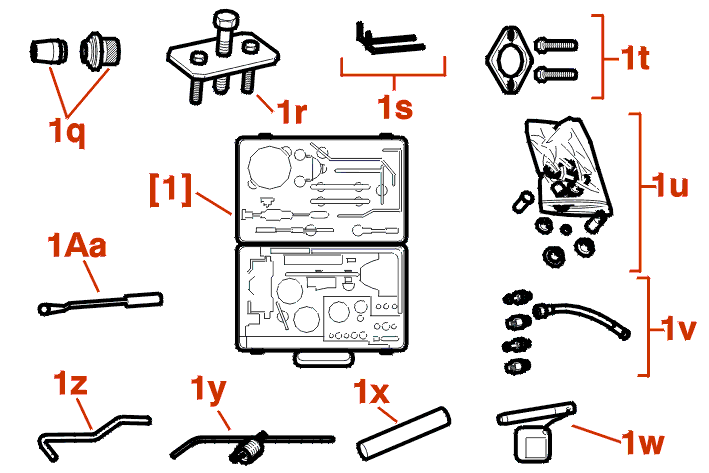 1q
1r
1s
1t
[1]
1u
1Aa
1v
1z
1y
1x
1w