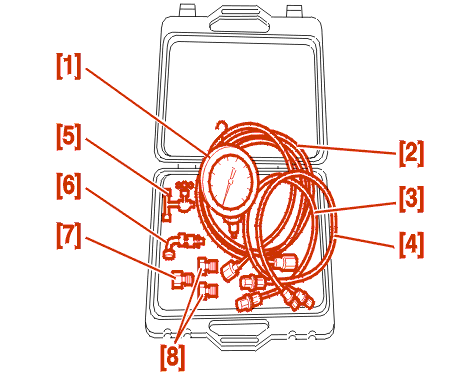 [1]
[5]
[6]
[7]
[2]
[3]
[4]
[8]