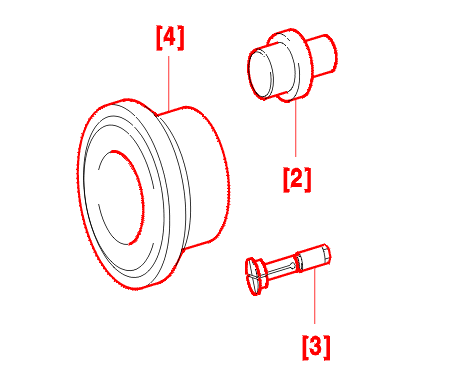 [4]

[2]

[3]