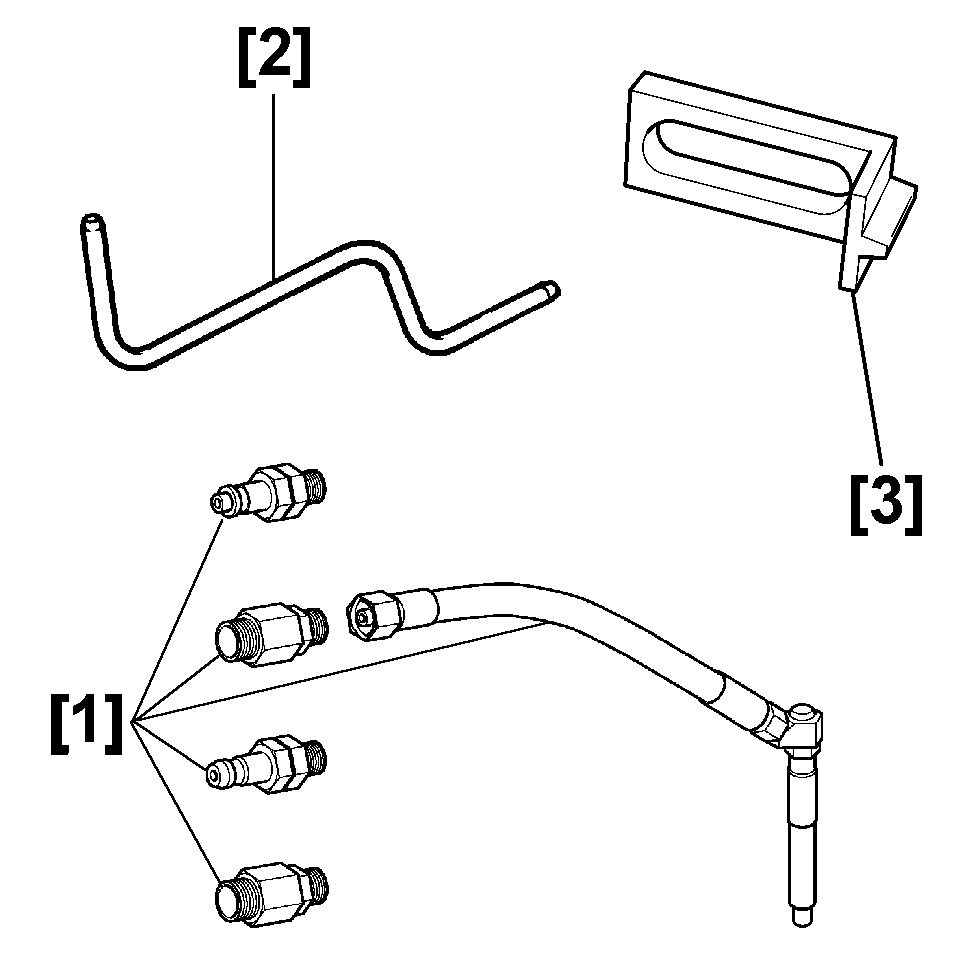 [2]

[3]

[1]