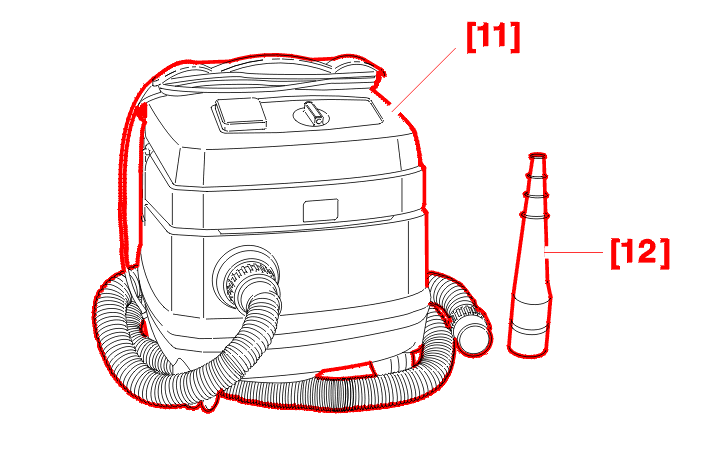 [11]

[12]